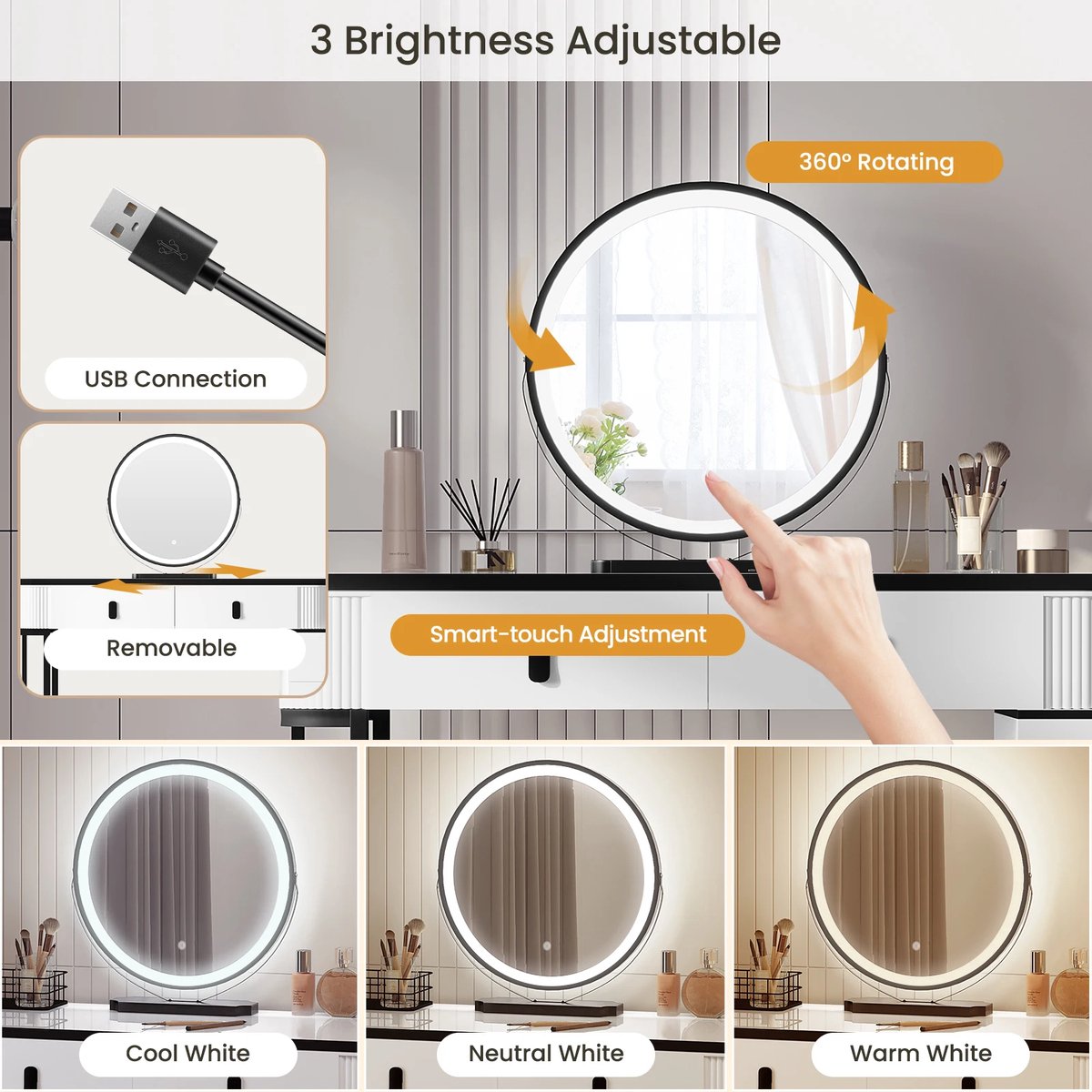 3 Brightness Adjustable

USB Connection

360° Rotating

Removable

Smart-touch Adjustment

Cool White

Neutral White

Warm White