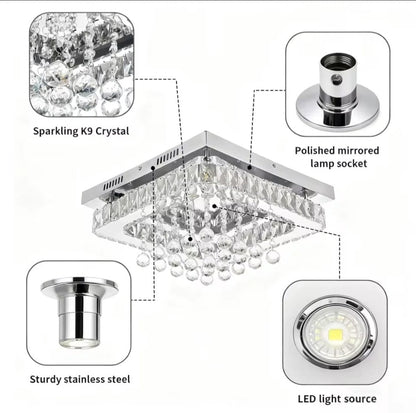 Sparkling K9 Crystal

Polished mirrored lamp socket

Sturdy stainless steel

LED light source