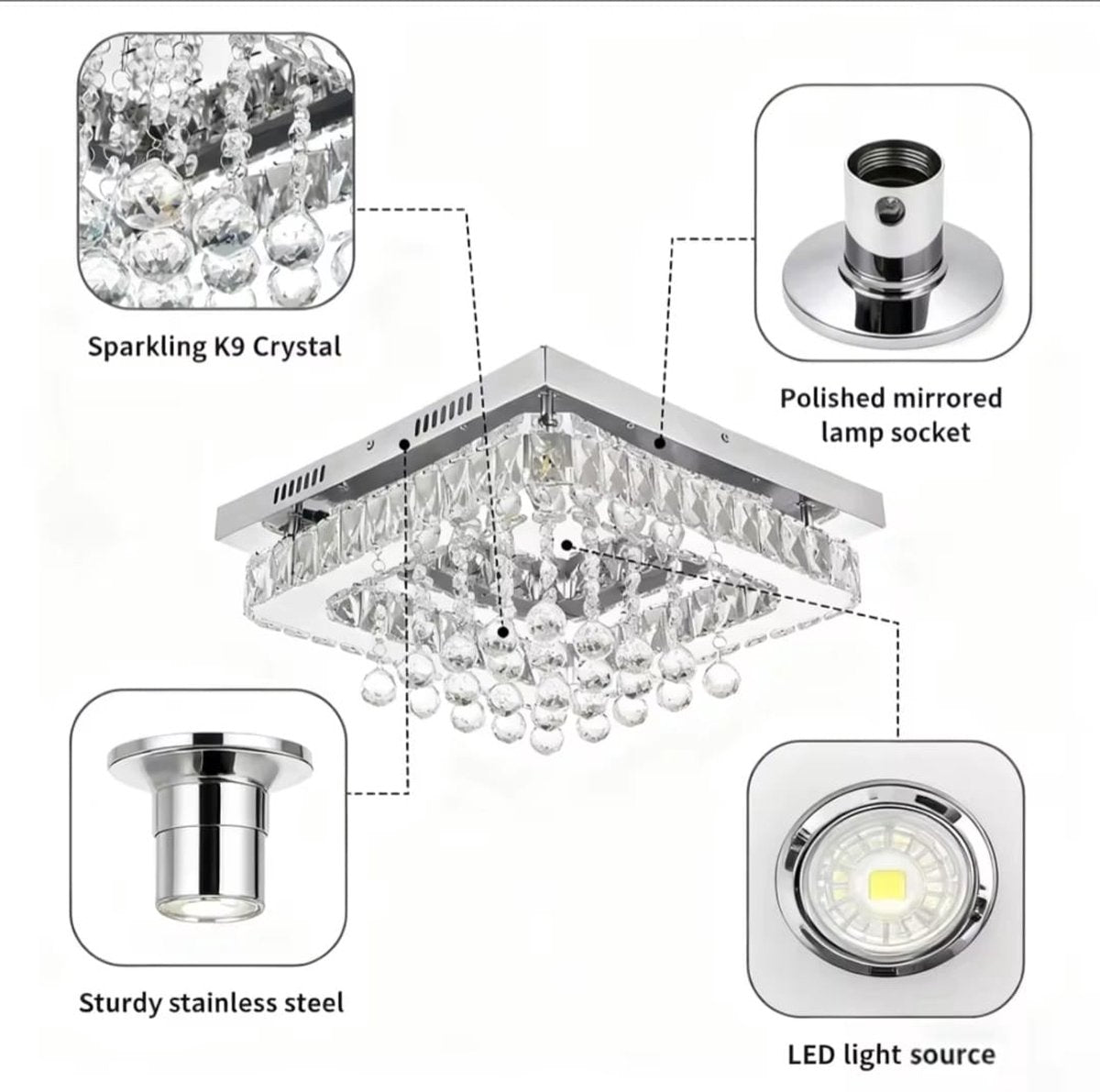 Sparkling K9 Crystal

Polished mirrored lamp socket

Sturdy stainless steel

LED light source