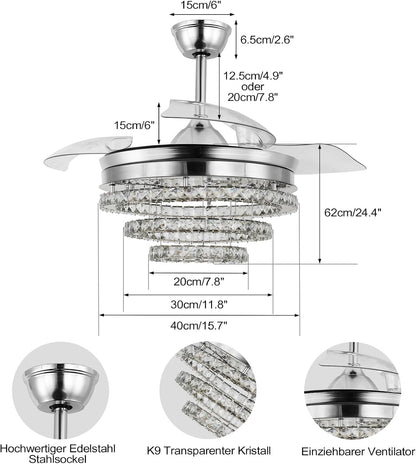 15cm/6"

6.5cm/2.6"

12.5cm/4.9"
oder
20cm/7.8"

15cm/6"

62cm/24.4"

20cm/7.8"

30cm/11.8"

40cm/15.7"

Hochwertiger Edelstahl Stahlsockel

K9 Transparenter Kristall

Einziehbarer Ventilator