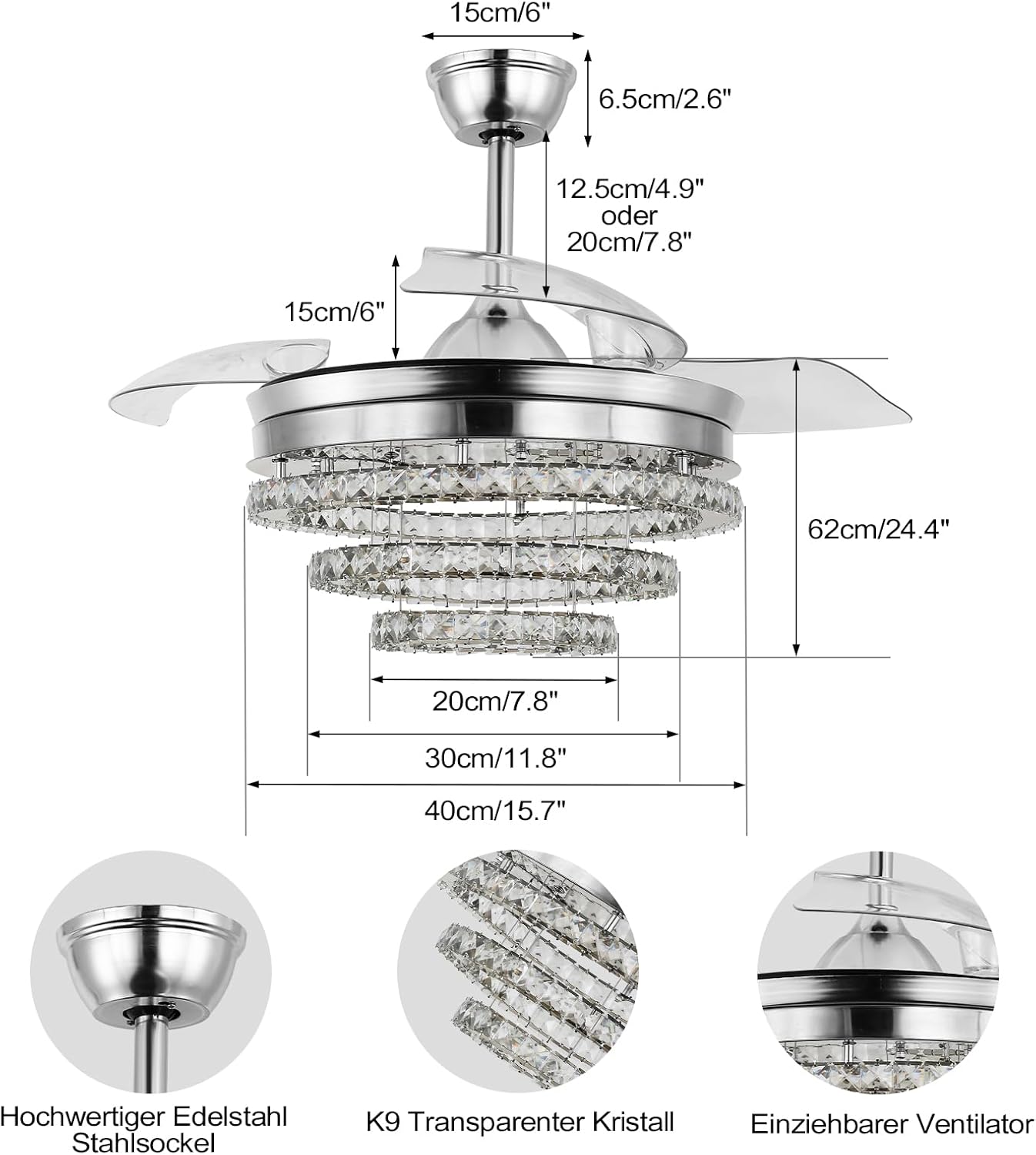 15cm/6"

6.5cm/2.6"

12.5cm/4.9"
oder
20cm/7.8"

15cm/6"

62cm/24.4"

20cm/7.8"

30cm/11.8"

40cm/15.7"

Hochwertiger Edelstahl Stahlsockel

K9 Transparenter Kristall

Einziehbarer Ventilator