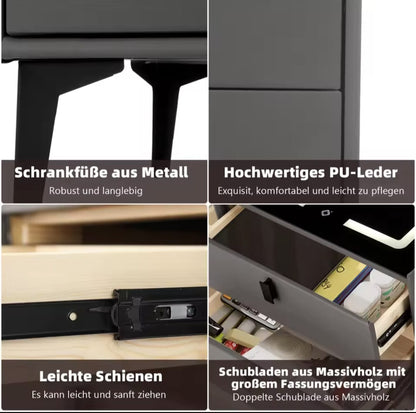 Schrankfüße aus Metall
Robust und langlebig

Hochwertiges PU-Leder
Exquisit, komfortabel und leicht zu pflegen

Leichte Schienen
Es kann leicht und sanft ziehen

Schubladen aus Massivholz mit großem Fassungsvermögen
Doppelte Schublade aus Massivholz