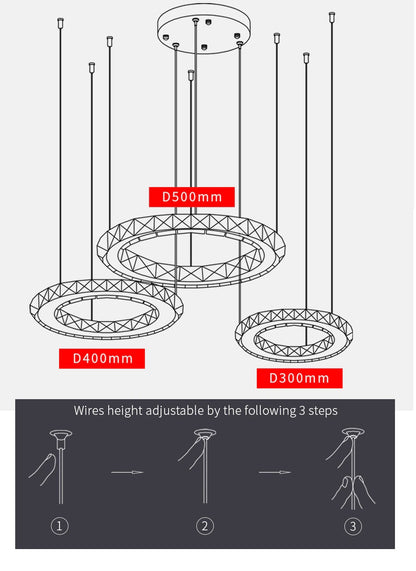 D500mm

D400mm

D300mm

Wires height adjustable by the following 3 steps

①

②

③