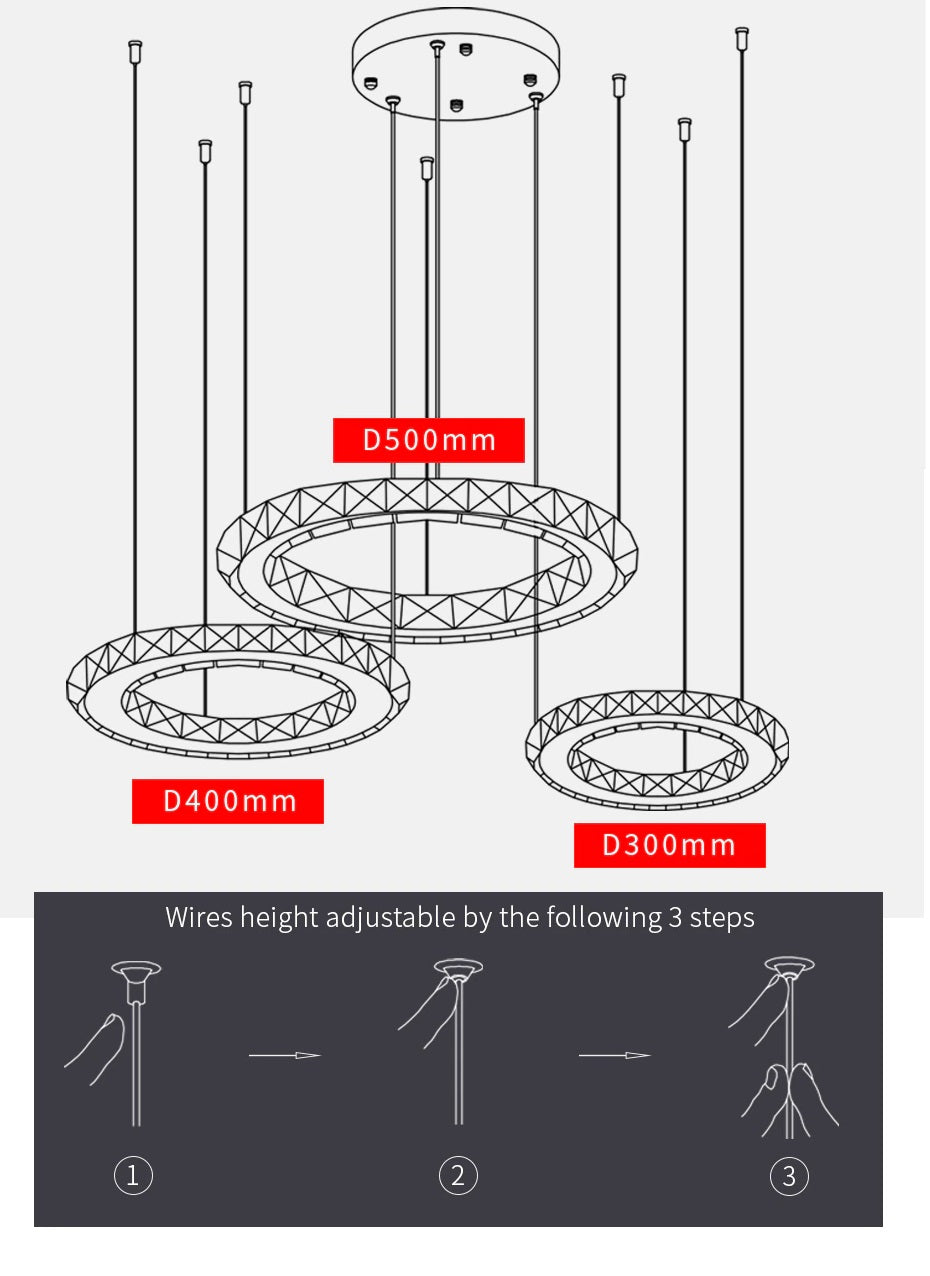 D500mm

D400mm

D300mm

Wires height adjustable by the following 3 steps

①

②

③